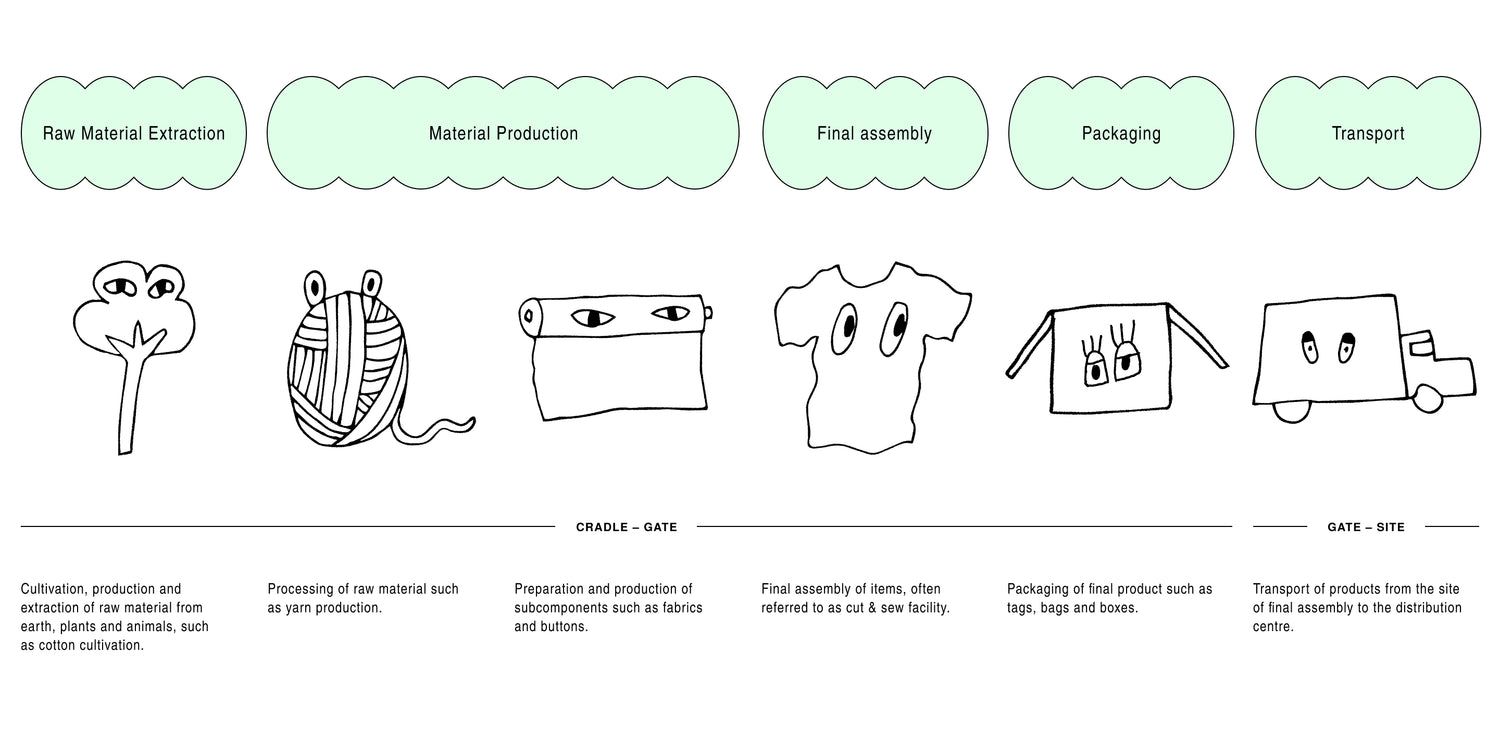 Raw Material Extraction

Material Production

Final assembly

Packaging

Transport

CRADLE – GATE

GATE – SITE

Cultivation, production and extraction of raw material from earth, plants and animals, such as cotton cultivation.

Processing of raw material such as yarn production.

Preparation and production of subcomponents such as fabrics and buttons.

Final assembly of items, often referred to as cut & sew facility.

Packaging of final product such as tags, bags and boxes.

Transport of products from the site of final assembly to the distribution centre.